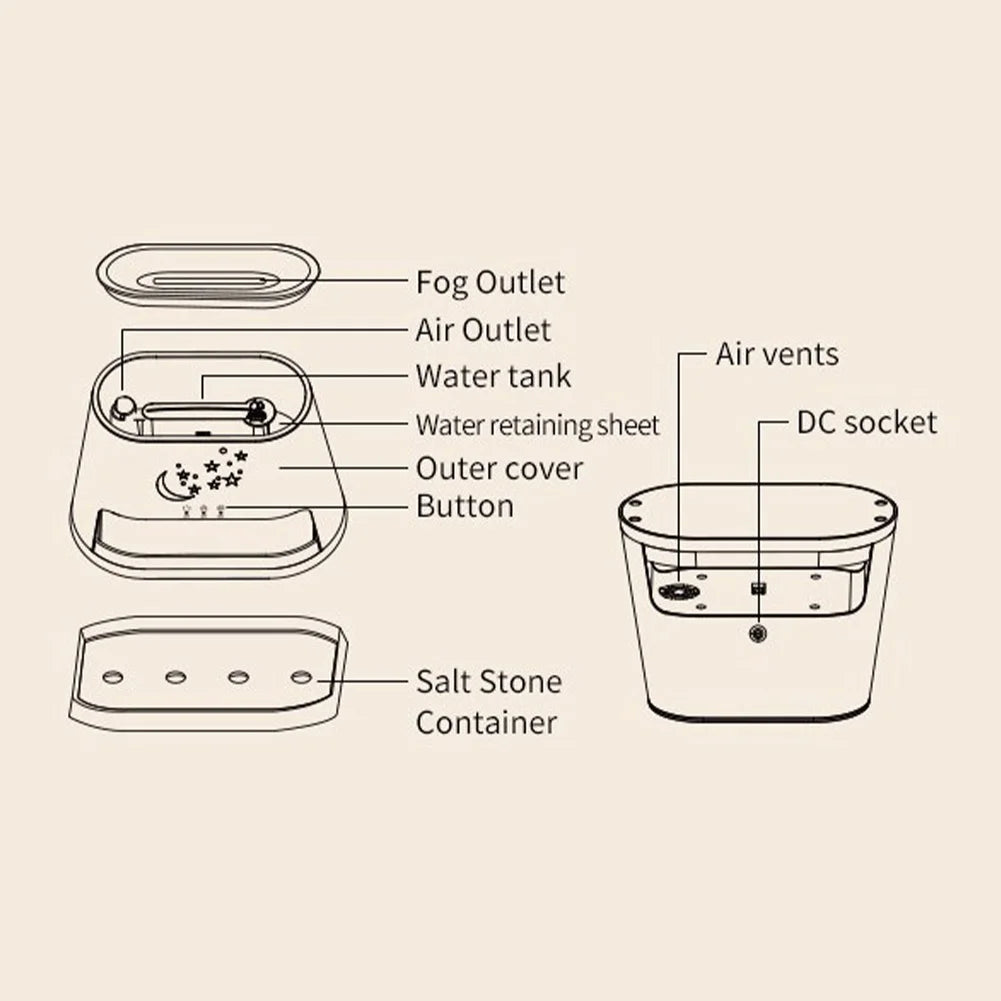 Fog Outlet
Air Outlet
Water tank
Water retaining sheet
Outer cover
Button
Salt Stone Container

Air vents
DC socket